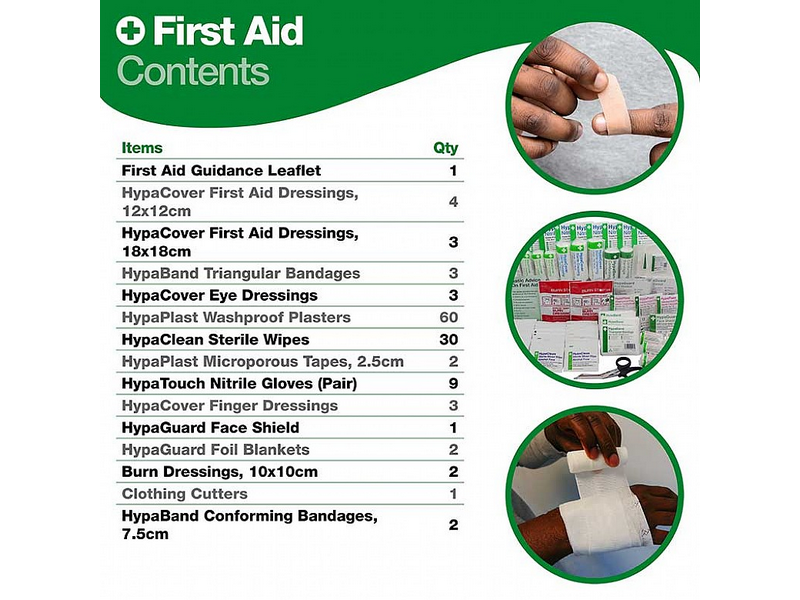 First Aid
Contents

| Items | Qty |
|---|---|
| First Aid Guidance Leaflet | 1 |
| HypaCover First Aid Dressings, 12x12cm | 4 |
| HypaCover First Aid Dressings, 18x18cm | 3 |
| HypaBand Triangular Bandages | 3 |
| HypaCover Eye Dressings | 3 |
| HypaPlast Washproof Plasters | 60 |
| HypaClean Sterile Wipes | 30 |
| HypaPlast Microporous Tapes, 2.5cm | 2 |
| HypaTouch Nitrile Gloves (Pair) | 9 |
| HypaCover Finger Dressings | 3 |
| HypaGuard Face Shield | 1 |
| HypaGuard Foil Blankets | 2 |
| Burn Dressings, 10x10cm | 2 |
| Clothing Cutters | 1 |
| HypaBand Conforming Bandages, 7.5cm | 2 |